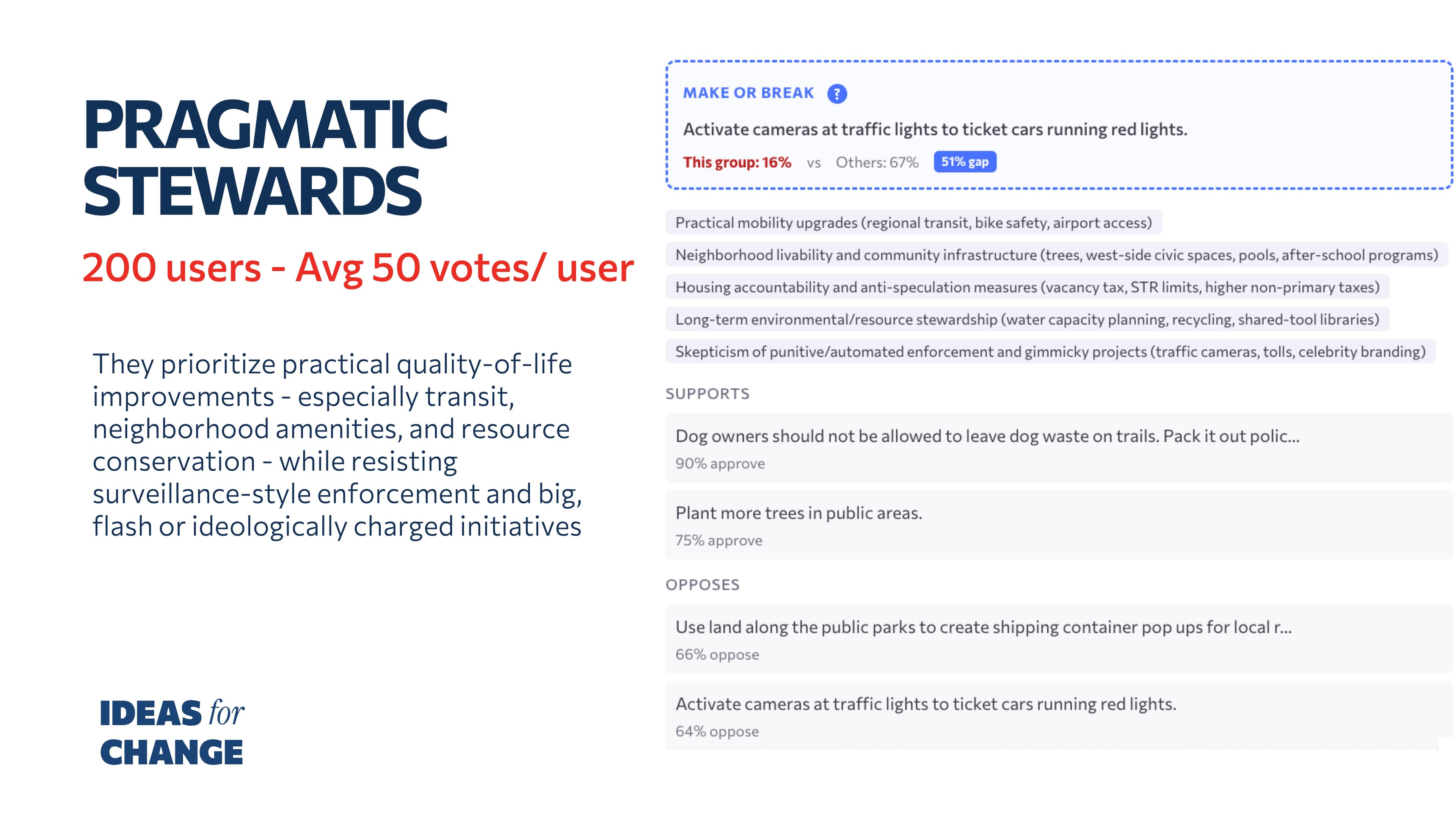 PRAGMATIC STEWARDS

200 users - Avg 50 votes/ user

They prioritize practical quality-of-life improvements - especially transit, neighborhood amenities, and resource conservation - while resisting surveillance-style enforcement and big, flash or ideologically charged initiatives

IDEAS for
CHANGE

MAKE OR BREAK ?

Activate cameras at traffic lights to ticket cars running red lights.

This group: 16% vs Others: 67% 51% gap

Practical mobility upgrades (regional transit, bike safety, airport access)

Neighborhood livability and community infrastructure (trees, west-side civic spaces, pools, after-school programs)

Housing accountability and anti-speculation measures (vacancy tax, STR limits, higher non-primary taxes)

Long-term environmental/resource stewardship (water capacity planning, recycling, shared-tool libraries)

Skepticism of punitive/automated enforcement and gimmicky projects (traffic cameras, tolls, celebrity branding)

SUPPORTS

Dog owners should not be allowed to leave dog waste on trails. Pack it out polic...
90% approve

Plant more trees in public areas.
75% approve

OPPOSES

Use land along the public parks to create shipping container pop ups for local r...
66% oppose

Activate cameras at traffic lights to ticket cars running red lights.
64% oppose